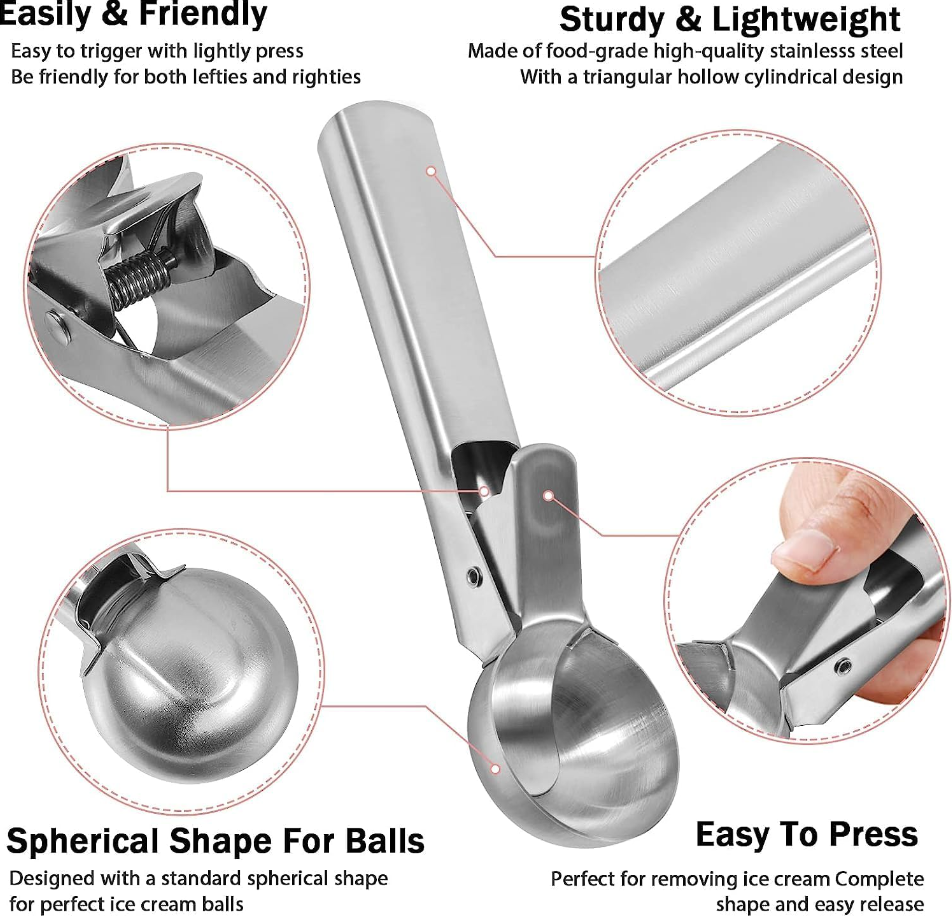 Easily & Friendly
Easy to trigger with lightly press
Be friendly for both lefties and righties

Sturdy & Lightweight
Made of food-grade high-quality stainlesss steel
With a triangular hollow cylindrical design

Spherical Shape For Balls
Designed with a standard spherical shape for perfect ice cream balls

Easy To Press
Perfect for removing ice cream Complete shape and easy release